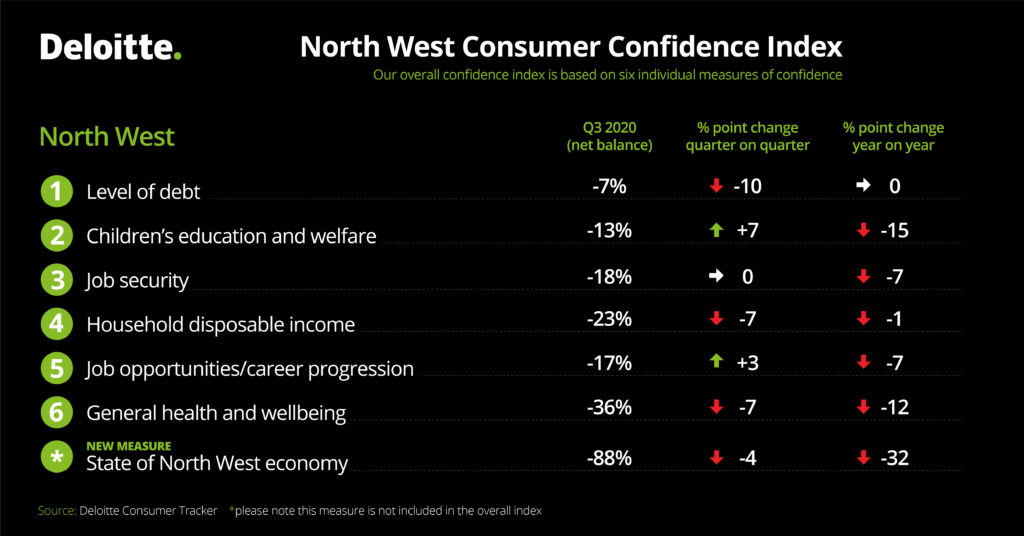 Deloitte.

North West Consumer Confidence Index
Our overall confidence index is based on six individual measures of confidence

| North West | Q3 2020 (net balance) | % point change quarter on quarter | % point change year on year |
|---|---|---|---|
| 1 Level of debt | -7% | -10 | 0 |
| 2 Children's education and welfare | -13% | +7 | -15 |
| 3 Job security | -18% | 0 | -7 |
| 4 Household disposable income | -23% | -7 | -1 |
| 5 Job opportunities/career progression | -17% | +3 | -7 |
| 6 General health and wellbeing | -36% | -7 | -12 |
| * NEW MEASURE State of North West economy | -88% | -4 | -32 |

Source: Deloitte Consumer Tracker *please note this measure is not included in the overall index